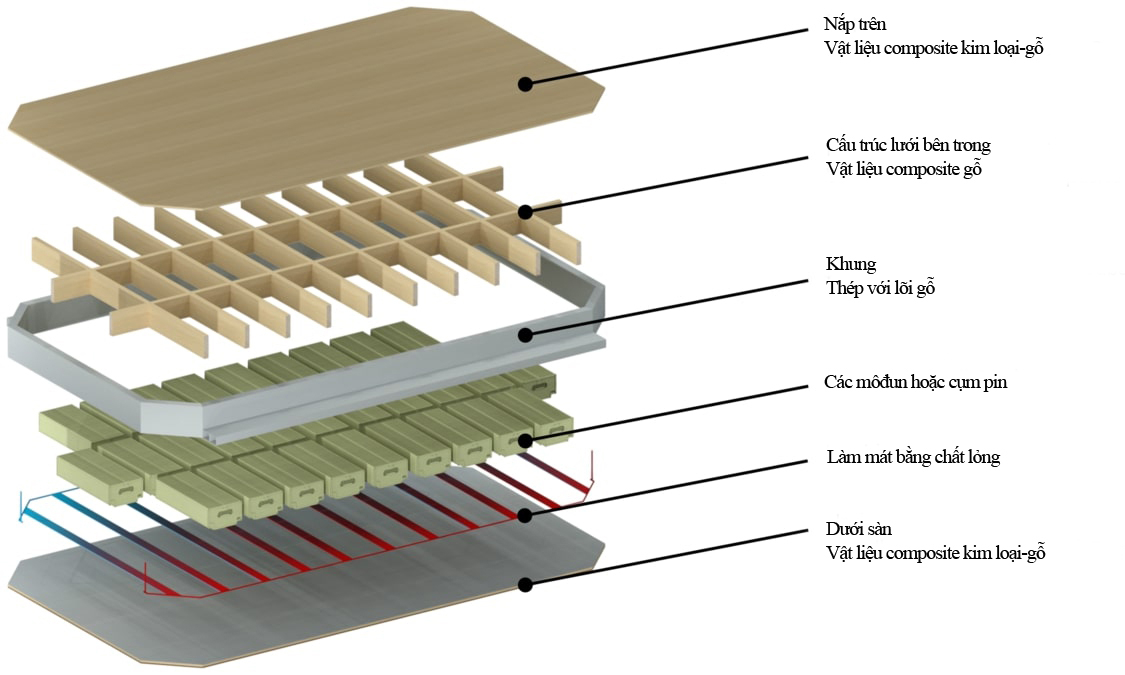 Nắp trên
Vật liệu composite kim loại-gỗ

Cấu trúc lưới bên trong
Vật liệu composite gỗ

Khung
Thép với lõi gỗ

Các môđun hoặc cụm pin

Làm mát bằng chất lỏng

Dưới sàn
Vật liệu composite kim loại-gỗ